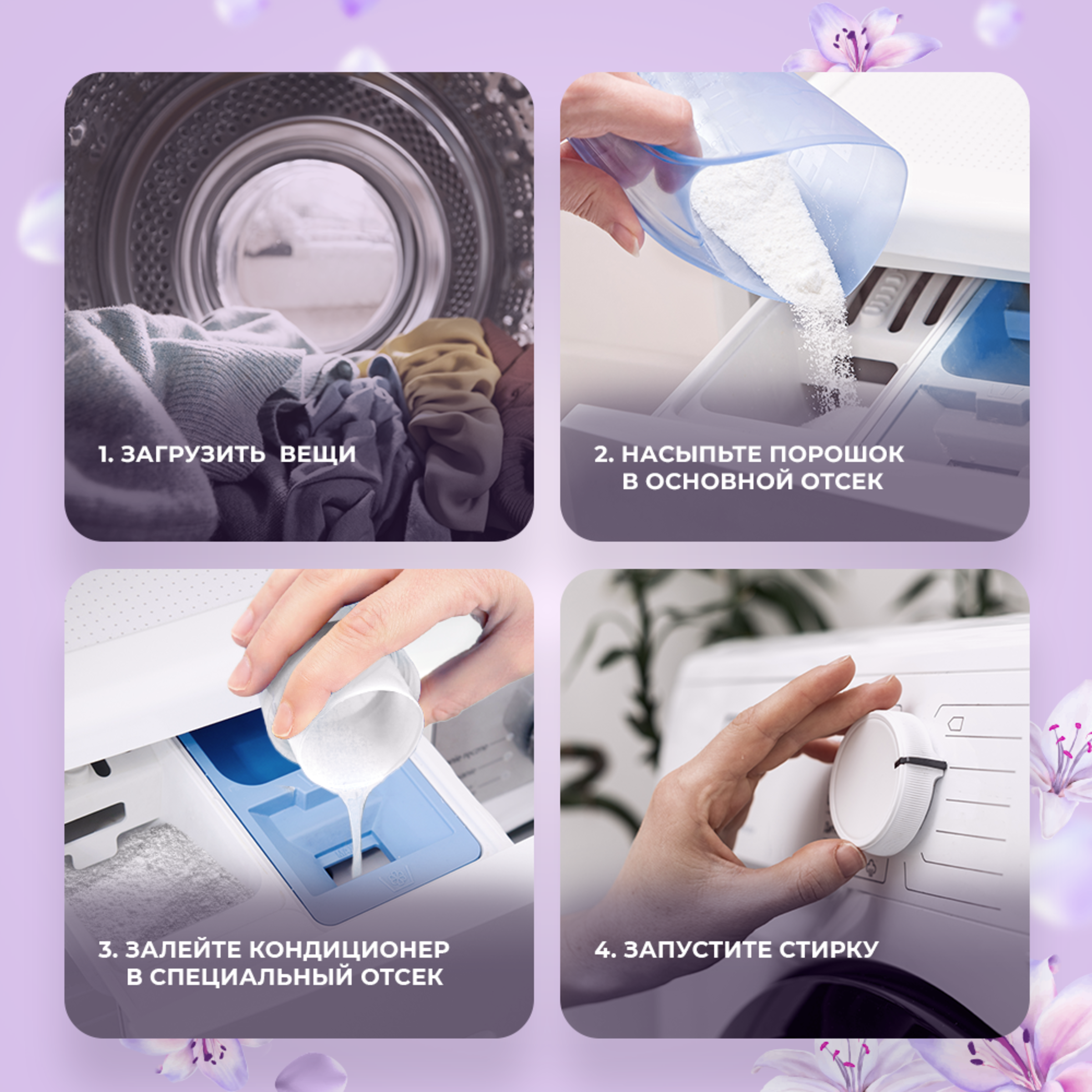 1. ЗАГРУЗИТЬ ВЕЩИ

2. НАСЫПЬТЕ ПОРОШОК В ОСНОВНОЙ ОТСЕК

3. ЗАЛЕЙТЕ КОНДИЦИОНЕР В СПЕЦИАЛЬНЫЙ ОТСЕК

4. ЗАПУСТИТЕ СТИРКУ