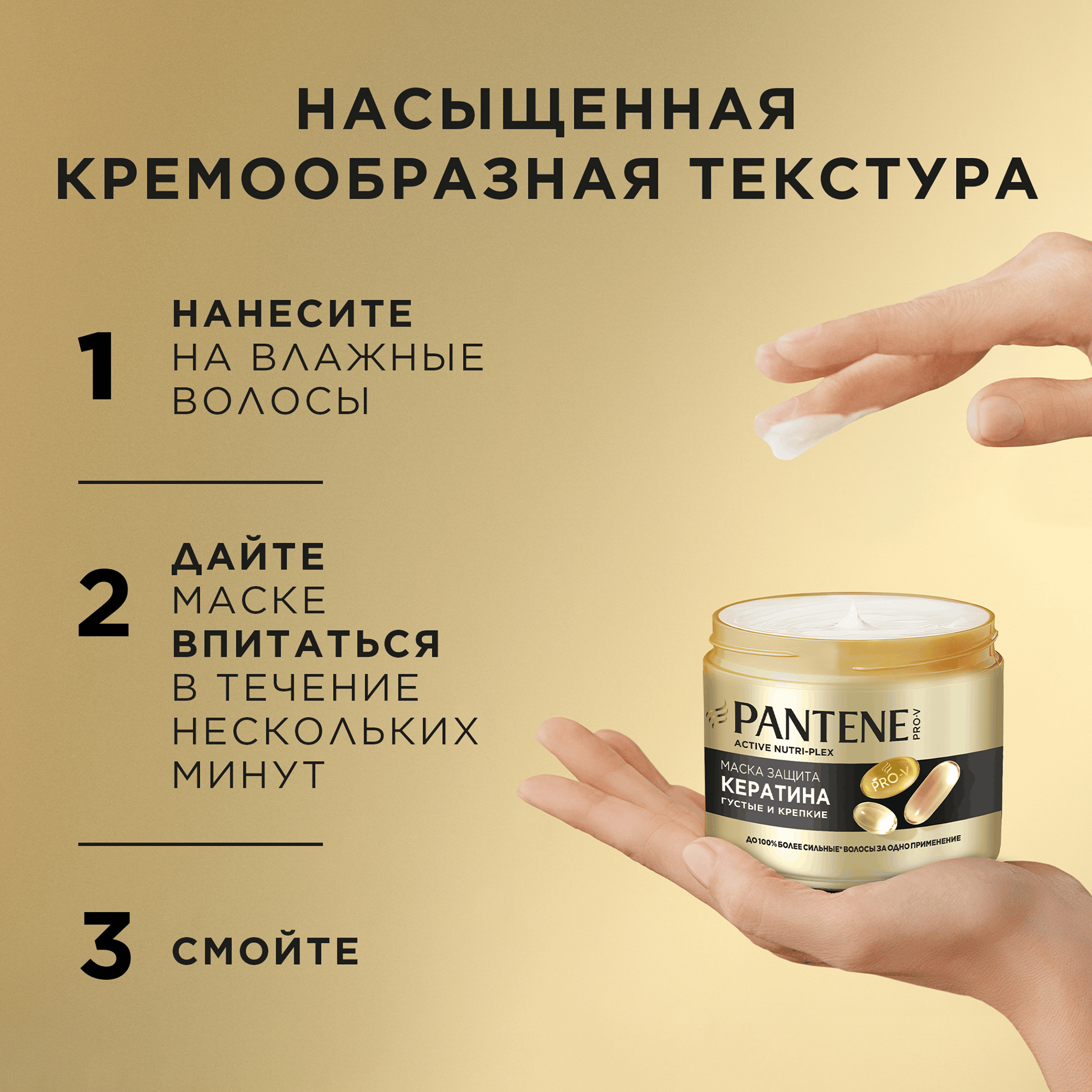 НАСЫЩЕННАЯ КРЕМООБРАЗНАЯ ТЕКСТУРА

1 НАНЕСИТЕ НА ВЛАЖНЫЕ ВОЛОСЫ

2 ДАЙТЕ МАСКЕ ВПИТАТЬСЯ В ТЕЧЕНИЕ НЕСКОЛЬКИХ МИНУТ

3 СМОЙТЕ

PANTENE PRO-V
ACTIVE NUTRI-PLEX
МАСКА ЗАЩИТА
КЕРАТИНА
ГУСТЫЕ И КРЕПКИЕ
PRO-V
ДО 100% БОЛЕЕ СИЛЬНЫЕ* ВОЛОСЫ ЗА ОДНО ПРИМЕНЕНИЕ