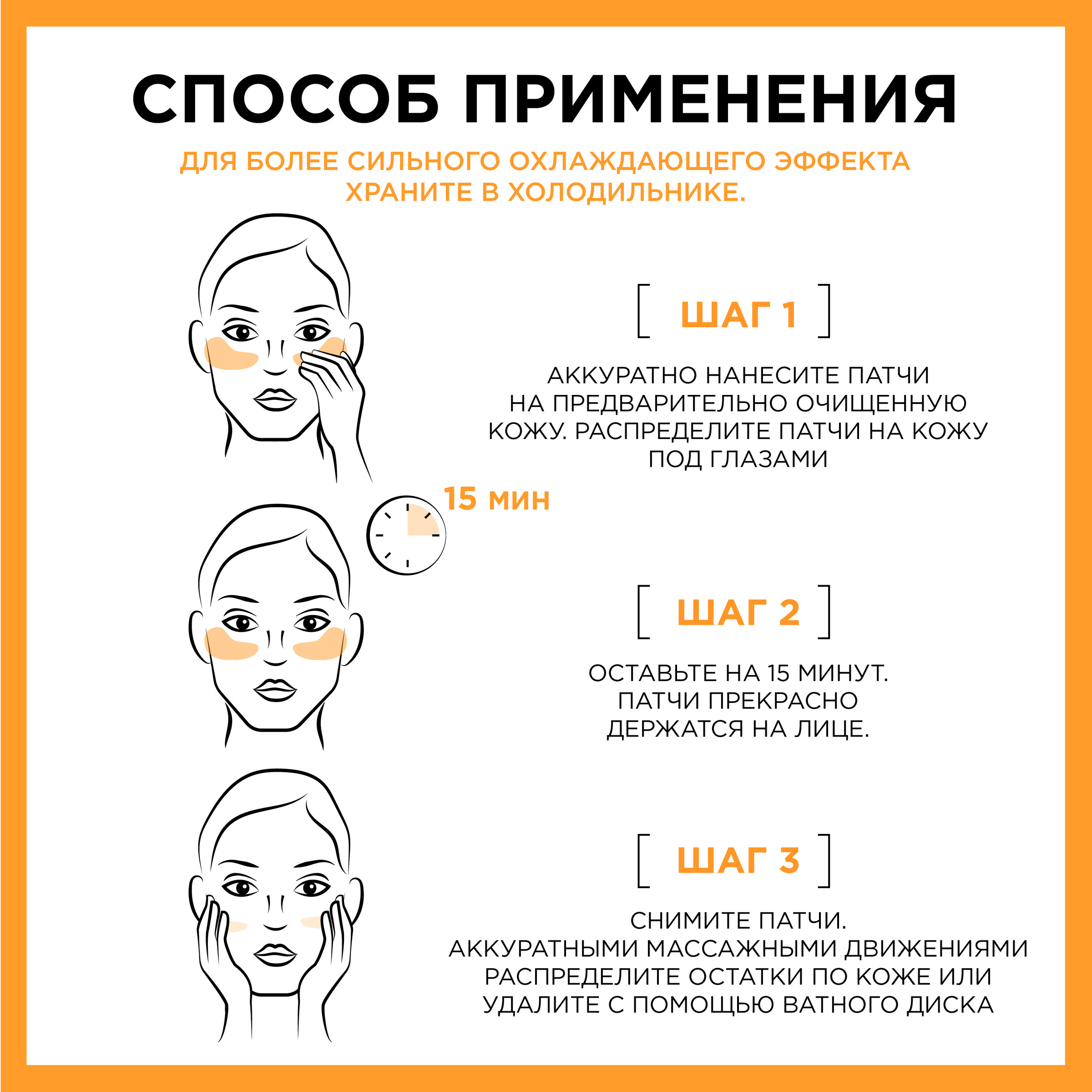 СПОСОБ ПРИМЕНЕНИЯ

ДЛЯ БОЛЕЕ СИЛЬНОГО ОХЛАЖДАЮЩЕГО ЭФФЕКТА ХРАНИТЕ В ХОЛОДИЛЬНИКЕ.

[ ШАГ 1 ]

АККУРАТНО НАНЕСИТЕ ПАТЧИ НА ПРЕДВАРИТЕЛЬНО ОЧИЩЕННУЮ КОЖУ. РАСПРЕДЕЛИТЕ ПАТЧИ НА КОЖУ ПОД ГЛАЗАМИ

15 мин

[ ШАГ 2 ]

ОСТАВЬТЕ НА 15 МИНУТ. ПАТЧИ ПРЕКРАСНО ДЕРЖАТСЯ НА ЛИЦЕ.

[ ШАГ 3 ]

СНИМИТЕ ПАТЧИ. АККУРАТНЫМИ МАССАЖНЫМИ ДВИЖЕНИЯМИ РАСПРЕДЕЛИТЕ ОСТАТКИ ПО КОЖЕ ИЛИ УДАЛИТЕ С ПОМОЩЬЮ ВАТНОГО ДИСКА