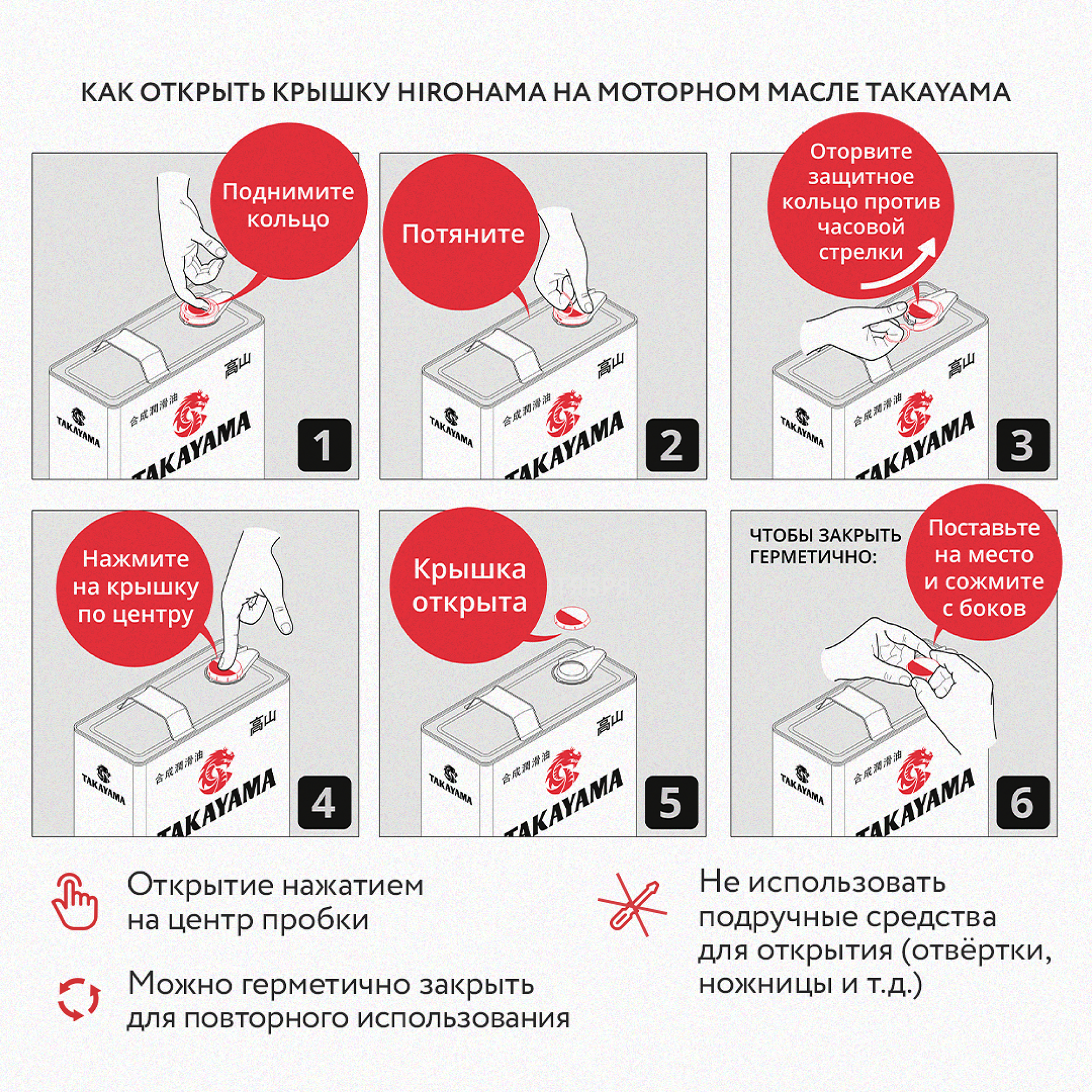 КАК ОТКРЫТЬ КРЫШКУ HIROHAMA НА МОТОРНОМ МАСЛЕ TAKAYAMA

Поднимите кольцо

高山
合成潤滑油
TAKAYAMA
TAKAYAMA

1

Потяните

高山
合成潤滑油
TAKAYAMA
TAKAYAMA

2

Оторвите защитное кольцо против часовой стрелки

高山
合成潤滑油
TAKAYAMA
TAKAYAMA

3

Нажмите на крышку по центру

高山
合成潤滑油
TAKAYAMA
TAKAYAMA

4

Крышка открыта

高山
合成潤滑油
TAKAYAMA
TAKAYAMA

5

ЧТОБЫ ЗАКРЫТЬ ГЕРМЕТИЧНО:

Поставьте на место и сожмите с боков

合成潤滑油
TAKAYAMA
TAKAYAMA

6

Открытие нажатием на центр пробки

Можно герметично закрыть для повторного использования

Не использовать подручные средства для открытия (отвёртки, ножницы и т.д.)