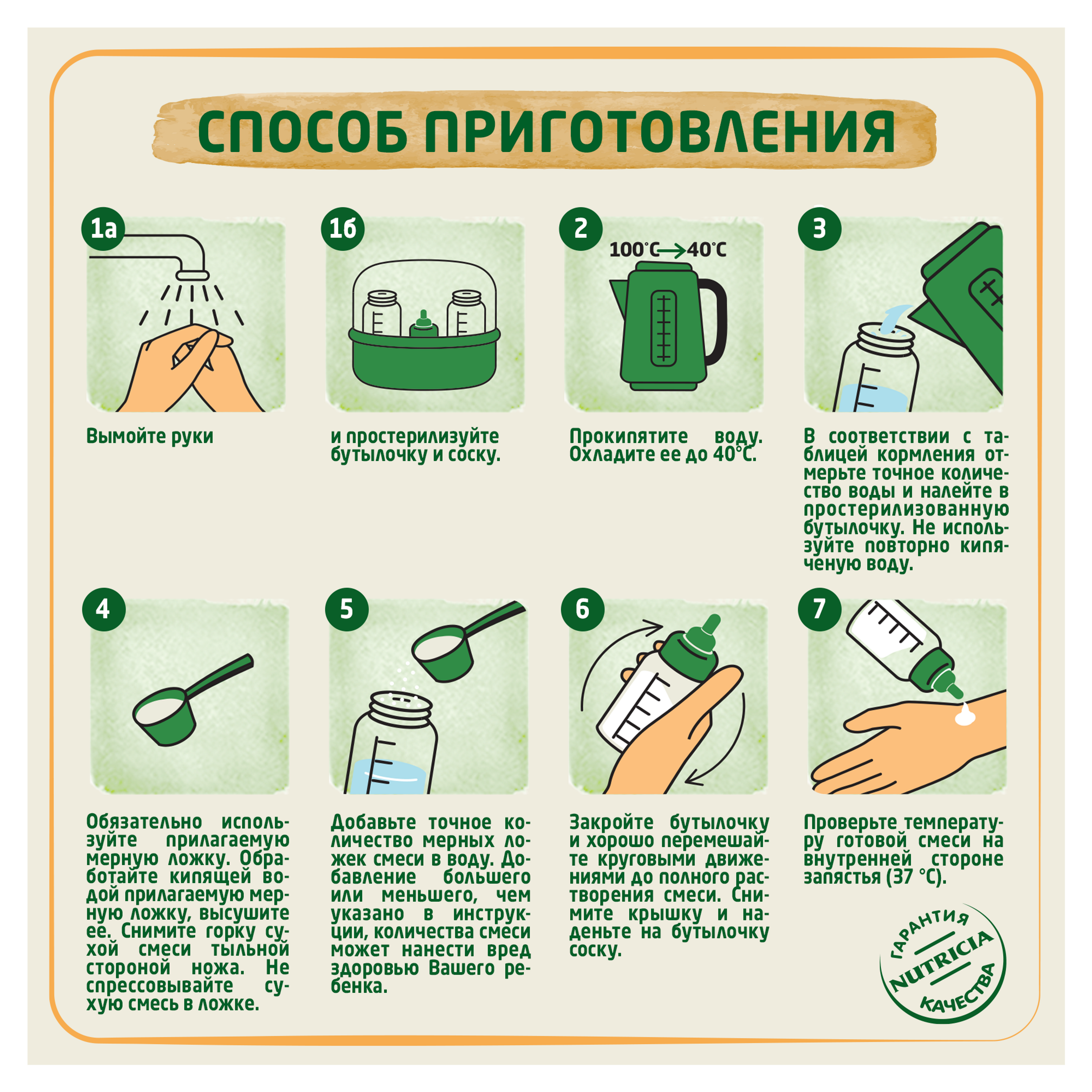 СПОСОБ ПРИГОТОВЛЕНИЯ

1а

Вымойте руки

1б

и простерилизуйте бутылочку и соску.

2

100°C → 40°C

Прокипятите воду. Охладите ее до 40°C.

3

В соответствии с таблицей кормления отмерьте точное количество воды и налейте в простерилизованную бутылочку. Не используйте повторно кипяченую воду.

4

Обязательно используйте прилагаемую мерную ложку. Обработайте кипящей водой прилагаемую мерную ложку, высушите ее. Снимите горку сухой смеси тыльной стороной ножа. Не спрессовывайте сухую смесь в ложке.

5

Добавьте точное количество мерных ложек смеси в воду. Добавление большего или меньшего, чем указано в инструкции, количества смеси может нанести вред здоровью Вашего ребенка.

6

Закройте бутылочку и хорошо перемешайте круговыми движениями до полного растворения смеси. Снимите крышку и наденьте на бутылочку соску.

7

Проверьте температуру готовой смеси на внутренней стороне запястья (37 °C).

ГАРАНТИЯ
NUTRICIA
КАЧЕСТВА