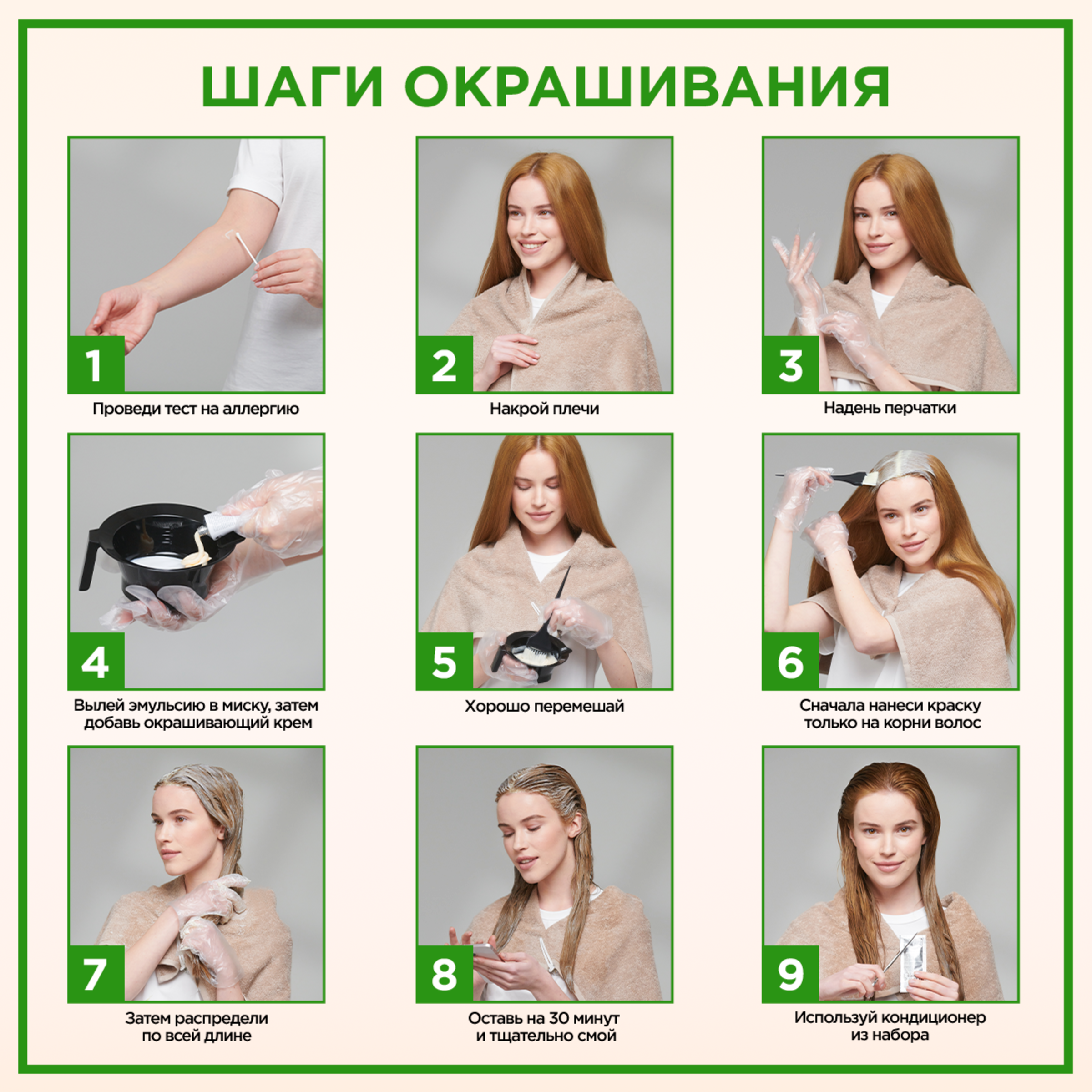 ШАГИ ОКРАШИВАНИЯ

1
Проведи тест на аллергию

2
Накрой плечи

3
Надень перчатки

4
Вылей эмульсию в миску, затем добавь окрашивающий крем

5
Хорошо перемешай

6
Сначала нанеси краску только на корни волос

7
Затем распредели по всей длине

8
Оставь на 30 минут и тщательно смой

9
Используй кондиционер из набора