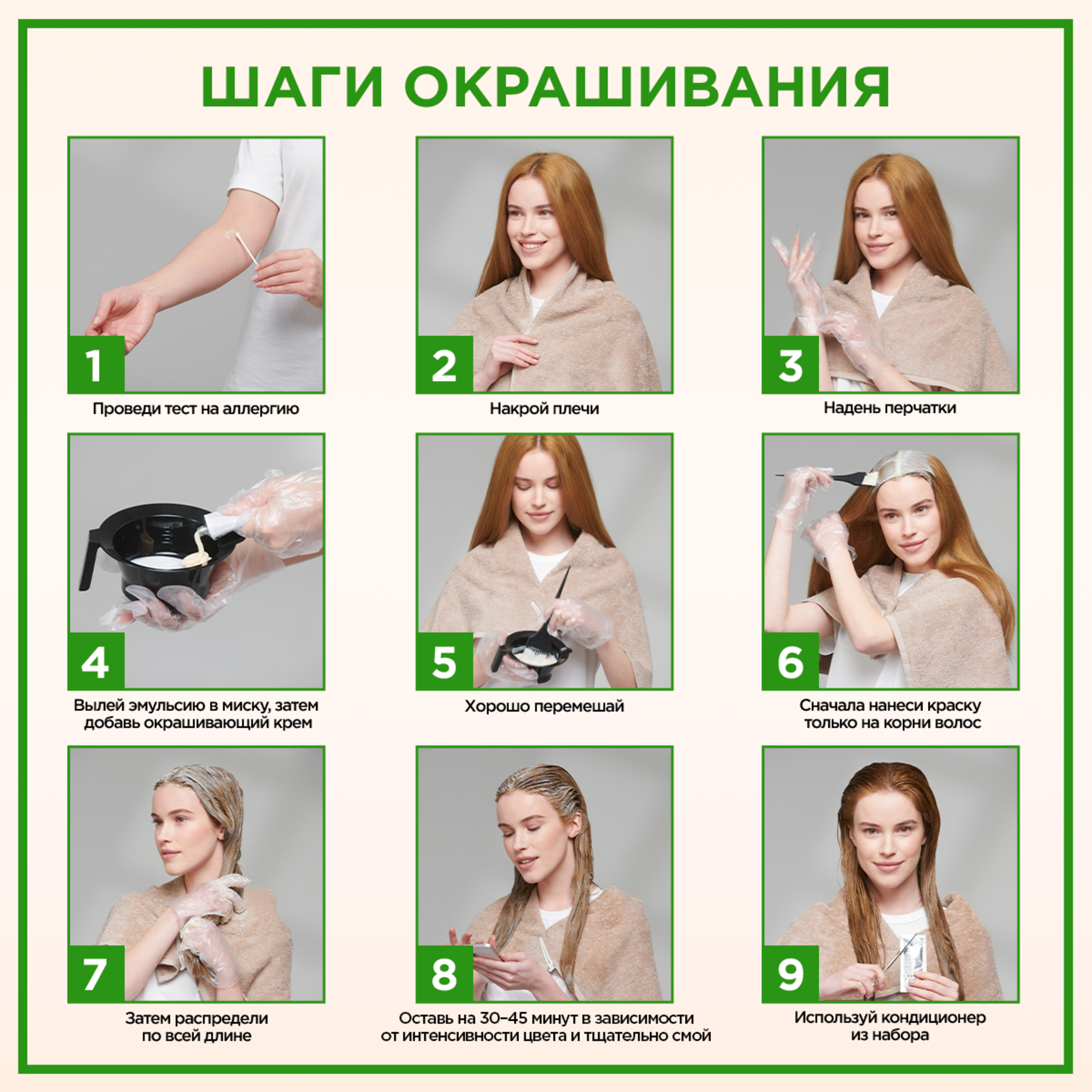 ШАГИ ОКРАШИВАНИЯ

1
Проведи тест на аллергию

2
Накрой плечи

3
Надень перчатки

4
Вылей эмульсию в миску, затем добавь окрашивающий крем

5
Хорошо перемешай

6
Сначала нанеси краску только на корни волос

7
Затем распредели по всей длине

8
Оставь на 30–45 минут в зависимости от интенсивности цвета и тщательно смой

9
Используй кондиционер из набора