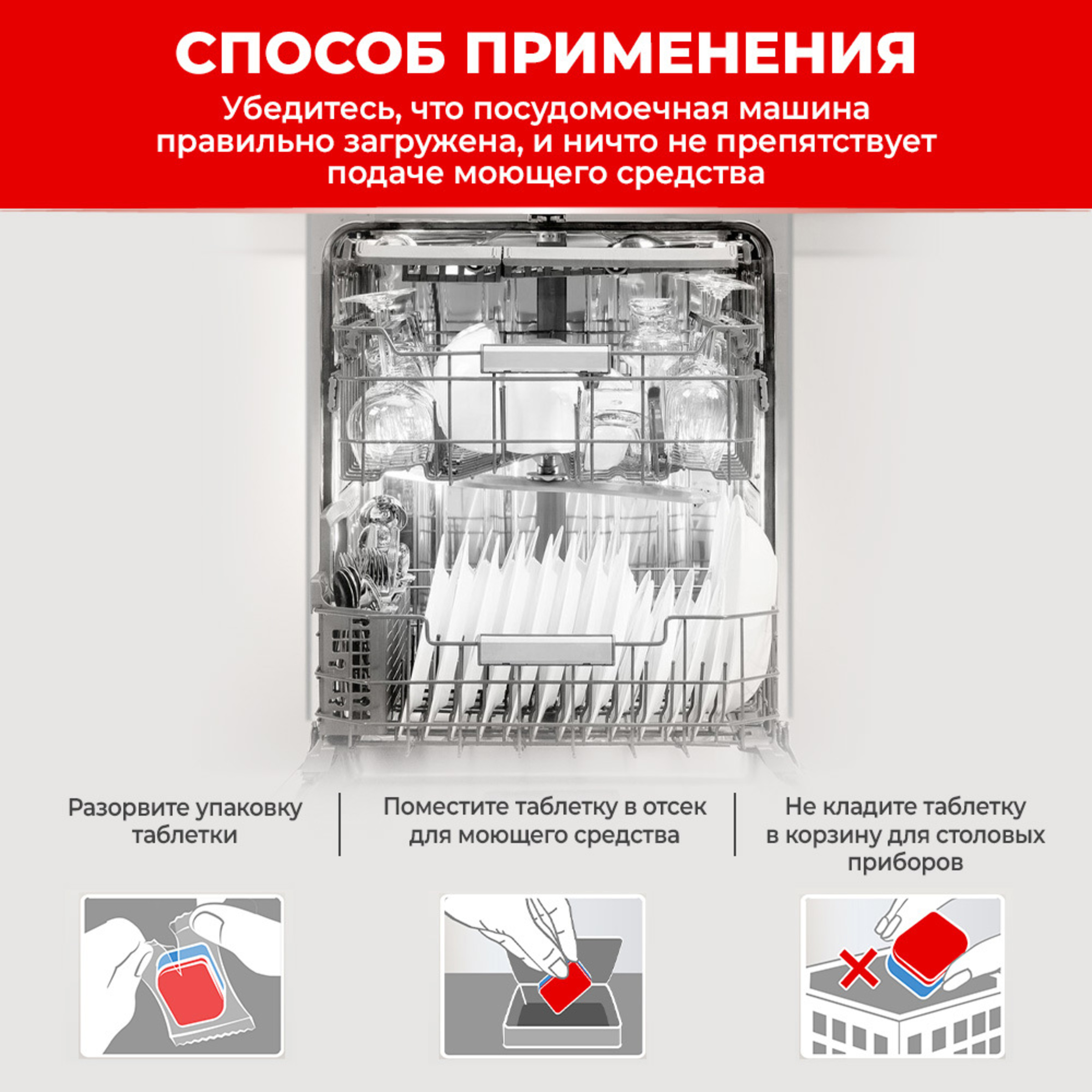 СПОСОБ ПРИМЕНЕНИЯ

Убедитесь, что посудомоечная машина правильно загружена, и ничто не препятствует подаче моющего средства

Разорвите упаковку таблетки

Поместите таблетку в отсек для моющего средства

Не кладите таблетку в корзину для столовых приборов