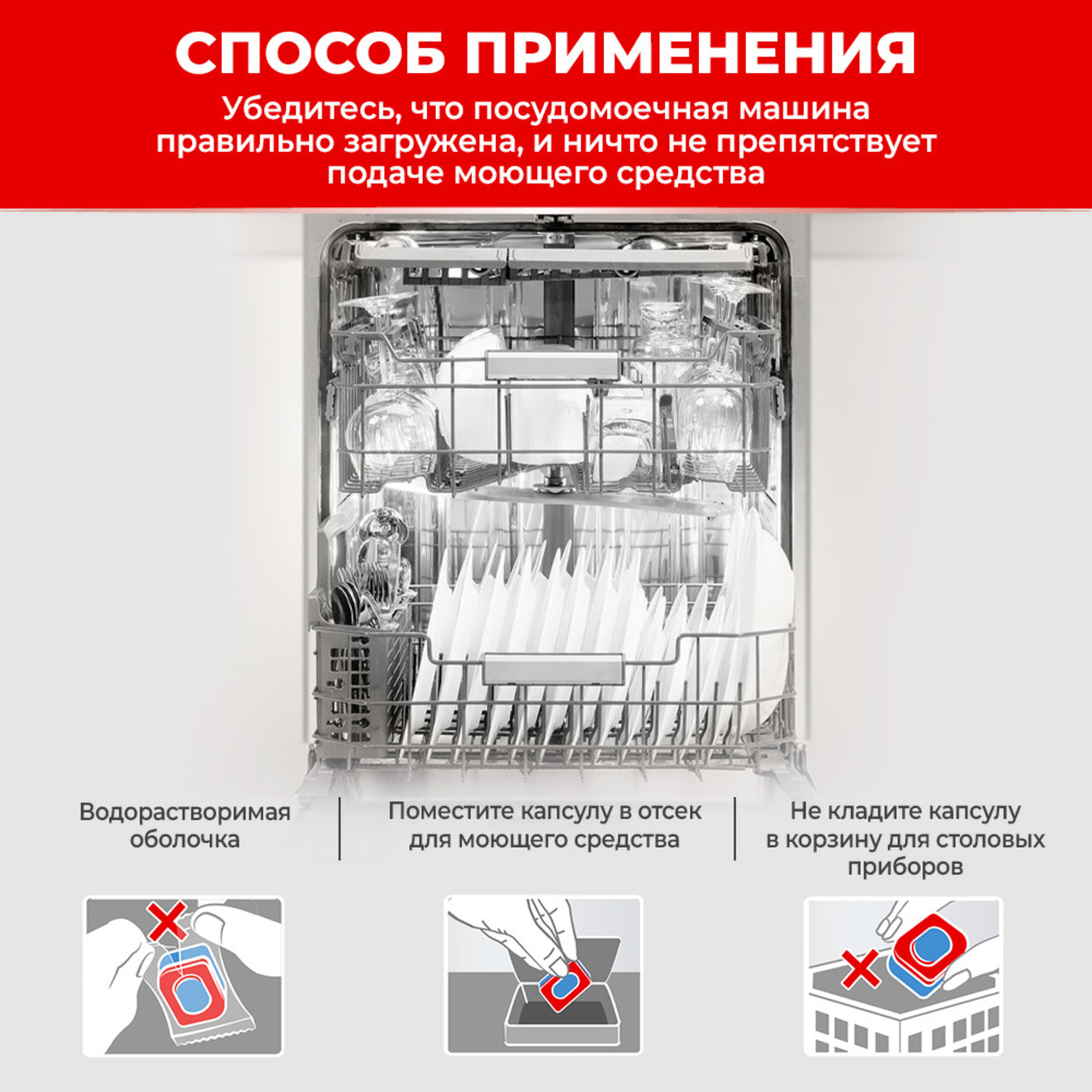 СПОСОБ ПРИМЕНЕНИЯ

Убедитесь, что посудомоечная машина правильно загружена, и ничто не препятствует подаче моющего средства

Водорастворимая оболочка

Поместите капсулу в отсек для моющего средства

Не кладите капсулу в корзину для столовых приборов