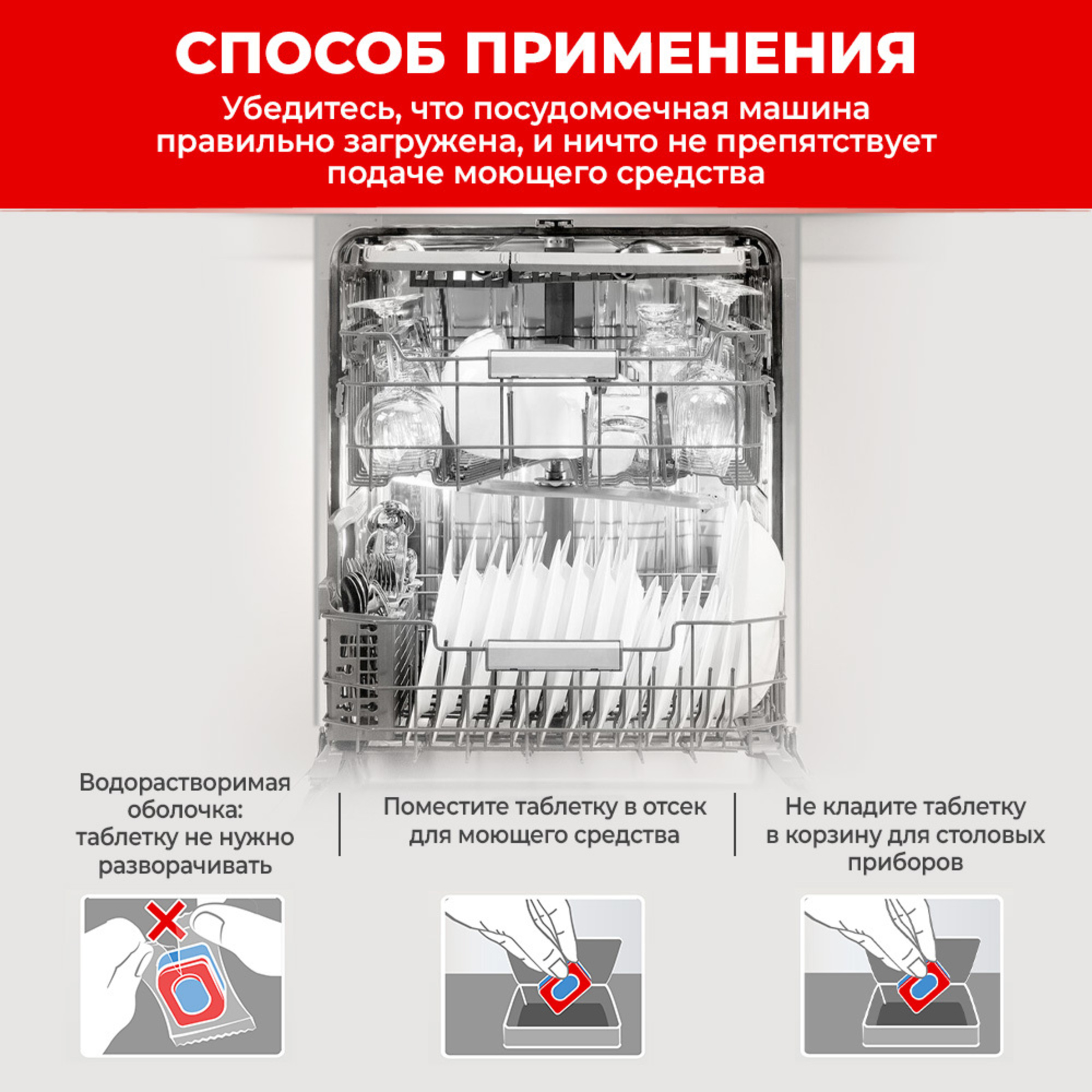 СПОСОБ ПРИМЕНЕНИЯ

Убедитесь, что посудомоечная машина правильно загружена, и ничто не препятствует подаче моющего средства

Водорастворимая оболочка: таблетку не нужно разворачивать

Поместите таблетку в отсек для моющего средства

Не кладите таблетку в корзину для столовых приборов