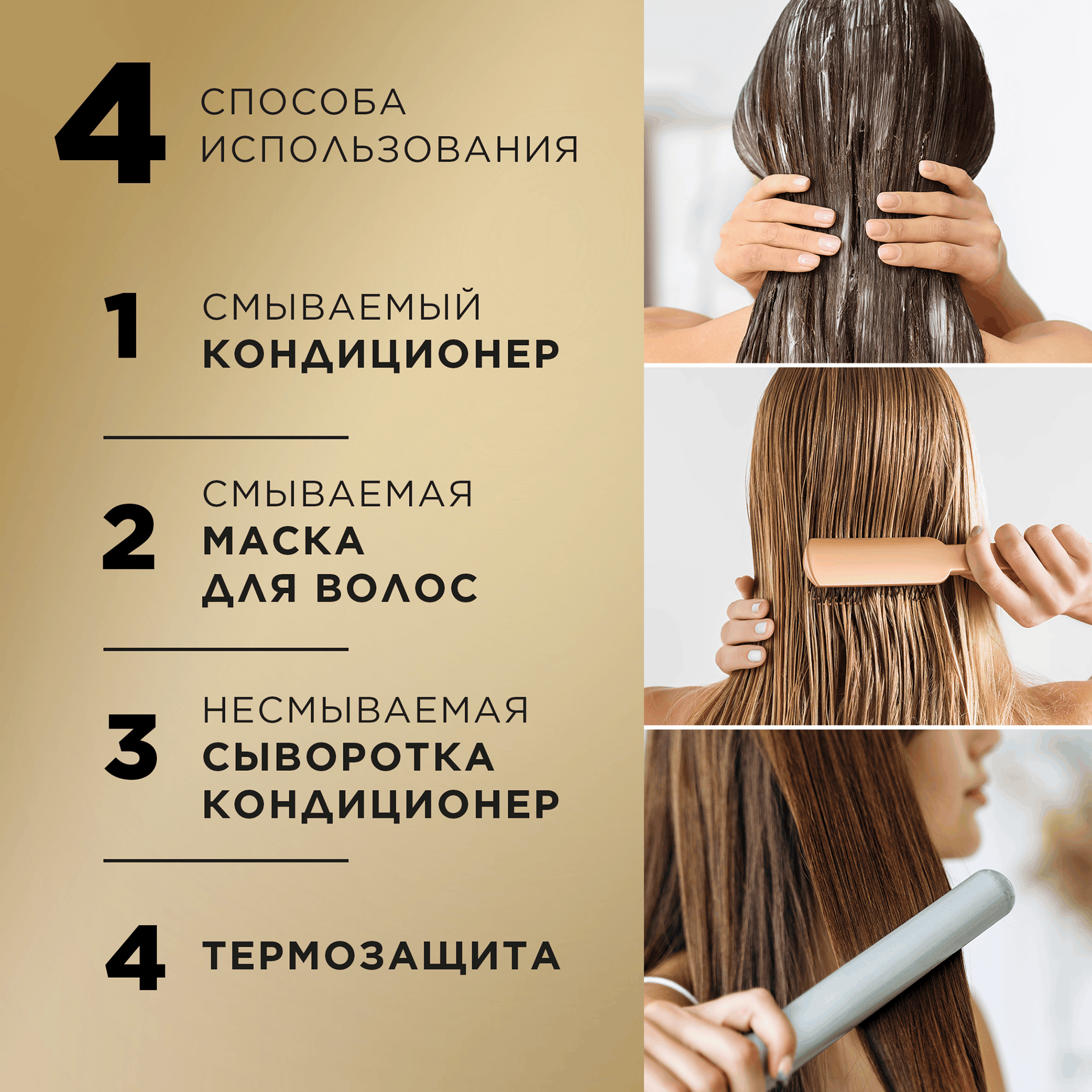 4 СПОСОБА ИСПОЛЬЗОВАНИЯ

1 СМЫВАЕМЫЙ КОНДИЦИОНЕР

2 СМЫВАЕМАЯ МАСКА ДЛЯ ВОЛОС

3 НЕСМЫВАЕМАЯ СЫВОРОТКА КОНДИЦИОНЕР

4 ТЕРМОЗАЩИТА