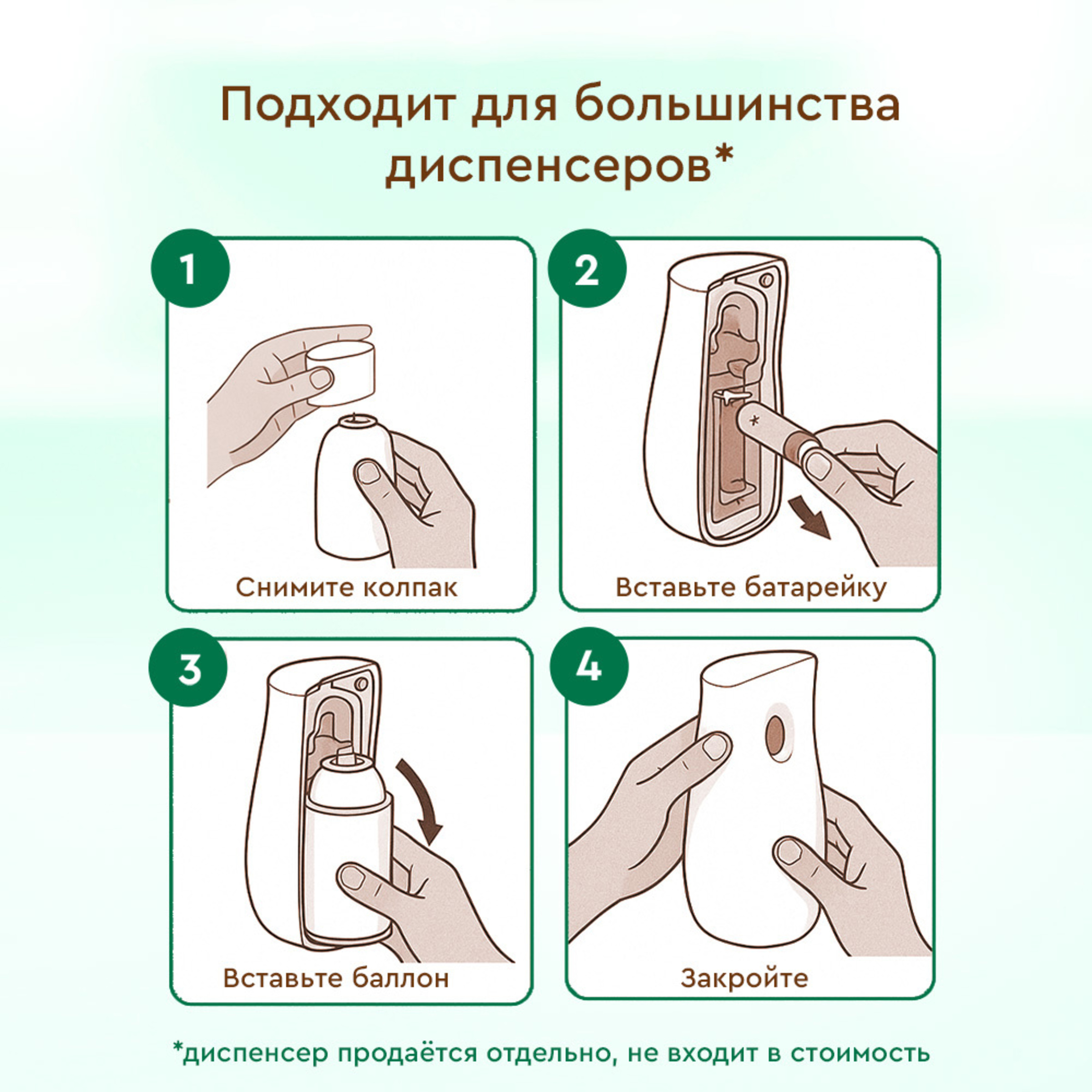 Подходит для большинства диспенсеров*

1
Снимите колпак

2
Вставьте батарейку

3
Вставьте баллон

4
Закройте

*диспенсер продаётся отдельно, не входит в стоимость