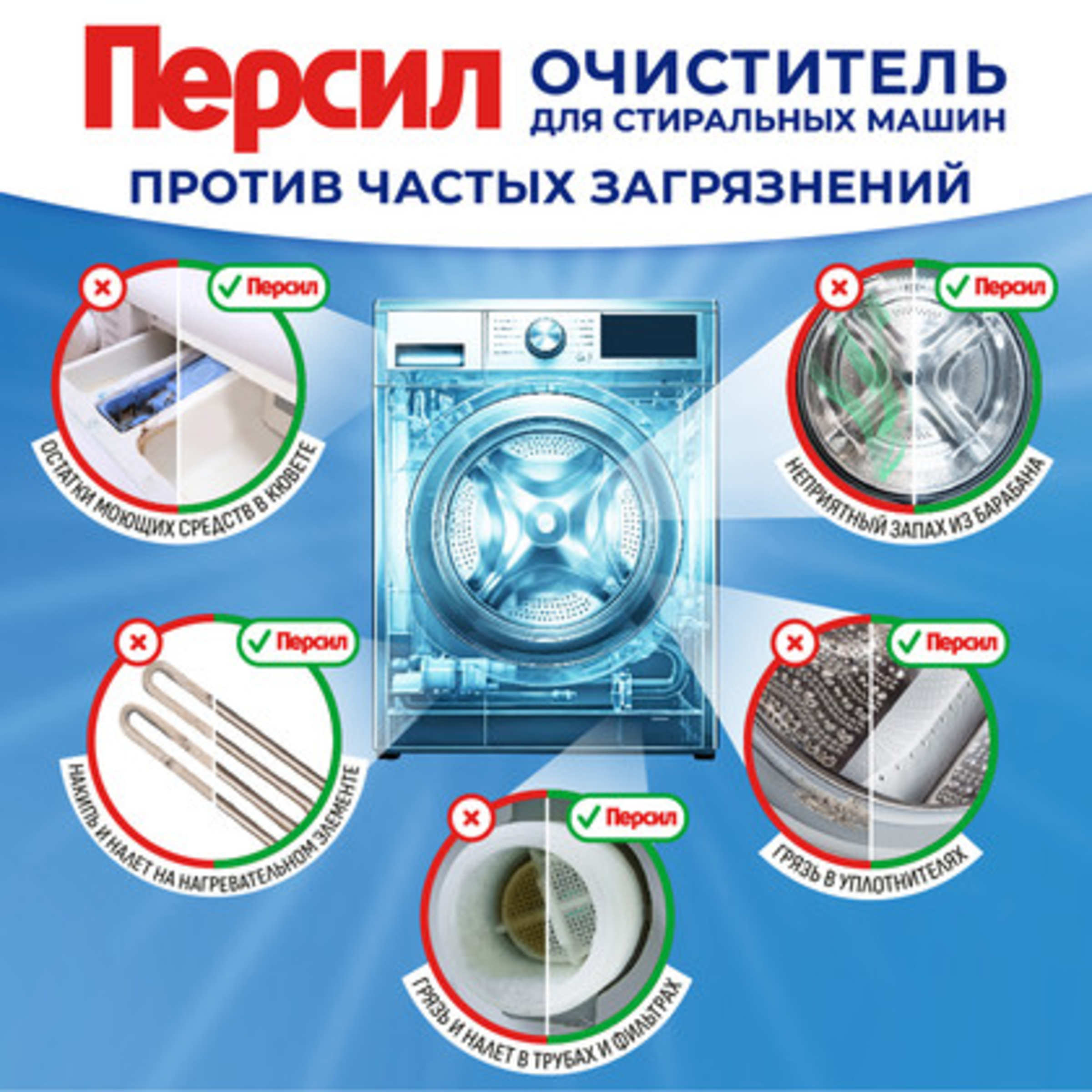 Персил ОЧИСТИТЕЛЬ ДЛЯ СТИРАЛЬНЫХ МАШИН

ПРОТИВ ЧАСТЫХ ЗАГРЯЗНЕНИЙ

Персил
ОСТАТКИ МОЮЩИХ СРЕДСТВ В КЮВЕТЕ

Персил
НЕПРИЯТНЫЙ ЗАПАХ ИЗ БАРАБАНА

Персил
НАКИПЬ И НАЛЕТ НА НАГРЕВАТЕЛЬНОМ ЭЛЕМЕНТЕ

Персил
ГРЯЗЬ В УПЛОТНИТЕЛЯХ

Персил
ГРЯЗЬ И НАЛЕТ В ТРУБАХ И ФИЛЬТРАХ