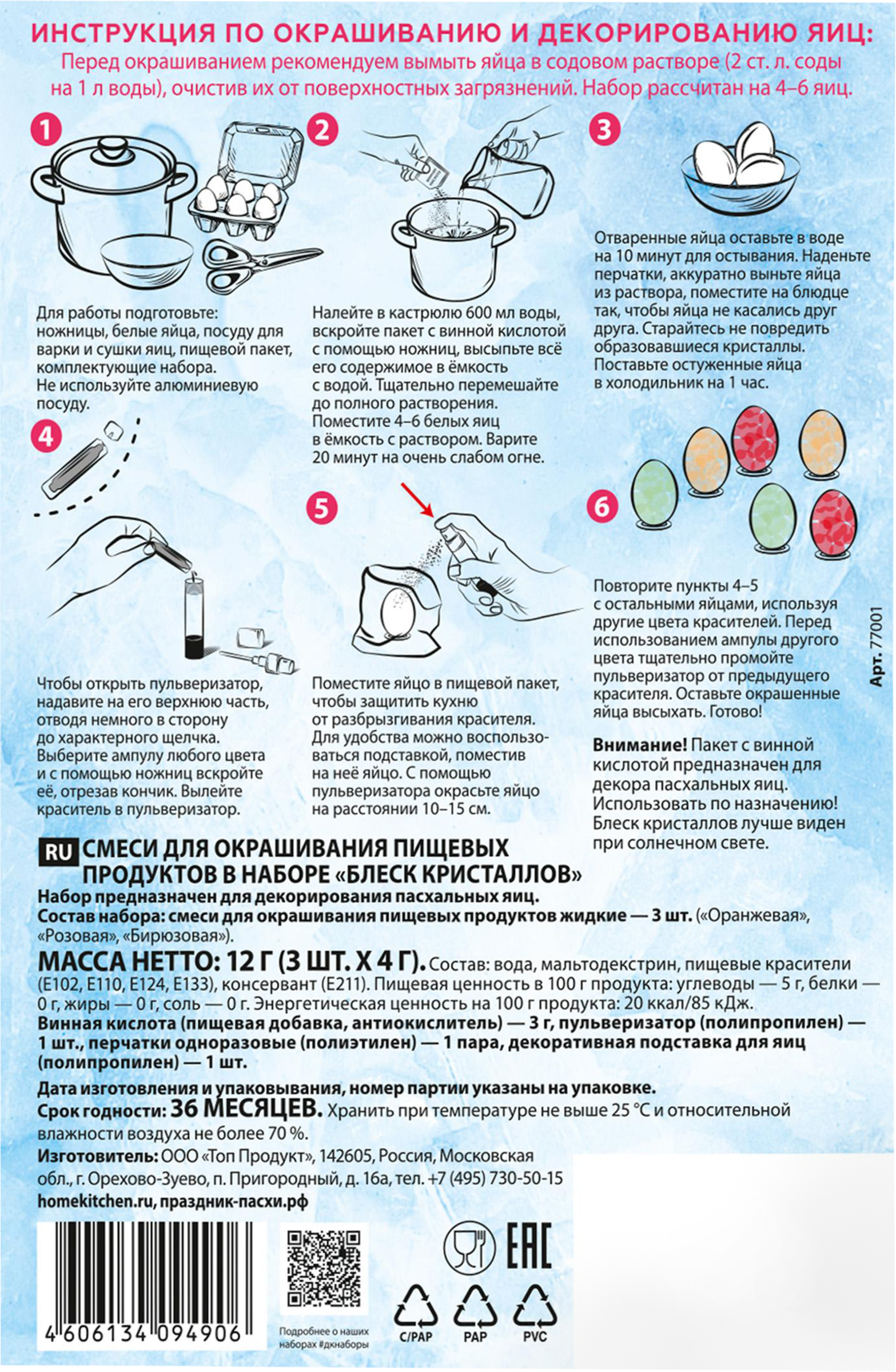 ИНСТРУКЦИЯ ПО ОКРАШИВАНИЮ И ДЕКОРИРОВАНИЮ ЯИЦ:

Перед окрашиванием рекомендуем вымыть яйца в содовом растворе (2 ст. л. соды на 1 л воды), очистив их от поверхностных загрязнений. Набор рассчитан на 4–6 яиц.

1

Для работы подготовьте: ножницы, белые яйца, посуду для варки и сушки яиц, пищевой пакет, комплектующие набора. Не используйте алюминиевую посуду.

2

Налейте в кастрюлю 600 мл воды, вскройте пакет с винной кислотой с помощью ножниц, высыпьте всё его содержимое в ёмкость с водой. Тщательно перемешайте до полного растворения. Поместите 4–6 белых яиц в ёмкость с раствором. Варите 20 минут на очень слабом огне.

3

Отваренные яйца оставьте в воде на 10 минут для остывания. Наденьте перчатки, аккуратно выньте яйца из раствора, поместите на блюдце так, чтобы яйца не касались друг друга. Старайтесь не повредить образовавшиеся кристаллы. Поставьте остуженные яйца в холодильник на 1 час.

4

Чтобы открыть пульверизатор, надавите на его верхнюю часть, отводя немного в сторону до характерного щелчка. Выберите ампулу любого цвета и с помощью ножниц вскройте её, отрезав кончик. Вылейте краситель в пульверизатор.

5

Поместите яйцо в пищевой пакет, чтобы защитить кухню от разбрызгивания красителя. Для удобства можно воспользоваться подставкой, поместив на неё яйцо. С помощью пульверизатора окрасьте яйцо на расстоянии 10–15 см.

6

Повторите пункты 4–5 с остальными яйцами, используя другие цвета красителей. Перед использованием ампулы другого цвета тщательно промойте пульверизатор от предыдущего красителя. Оставьте окрашенные яйца высыхать. Готово!

Внимание! Пакет с винной кислотой предназначен для декора пасхальных яиц. Использовать по назначению! Блеск кристаллов лучше виден при солнечном свете.

Арт. 77001

RU СМЕСИ ДЛЯ ОКРАШИВАНИЯ ПИЩЕВЫХ ПРОДУКТОВ В НАБОРЕ «БЛЕСК КРИСТАЛЛОВ»

Набор предназначен для декорирования пасхальных яиц.
Состав набора: смеси для окрашивания пищевых продуктов жидкие — 3 шт. («Оранжевая», «Розовая», «Бирюзовая»).
МАССА НЕТТО: 12 Г (3 ШТ. Х 4 Г). Состав: вода, мальтодекстрин, пищевые красители (Е102, Е110, Е124, Е133), консервант (Е211). Пищевая ценность в 100 г продукта: углеводы — 5 г, белки — 0 г, жиры — 0 г, соль — 0 г. Энергетическая ценность на 100 г продукта: 20 ккал/85 кДж.
Винная кислота (пищевая добавка, антиокислитель) — 3 г, пульверизатор (полипропилен) — 1 шт., перчатки одноразовые (полиэтилен) — 1 пара, декоративная подставка для яиц (полипропилен) — 1 шт.

Дата изготовления и упаковывания, номер партии указаны на упаковке.
Срок годности: 36 МЕСЯЦЕВ. Хранить при температуре не выше 25 °С и относительной влажности воздуха не более 70 %.
Изготовитель: ООО «Топ Продукт», 142605, Россия, Московская обл., г. Орехово-Зуево, п. Пригородный, д. 16а, тел. +7 (495) 730-50-15
homekitchen.ru, праздник-пасхи.рф

4 606134 094906

Подробнее о наших наборах #дкнаборы

EAC

C/PAP PAP PVC